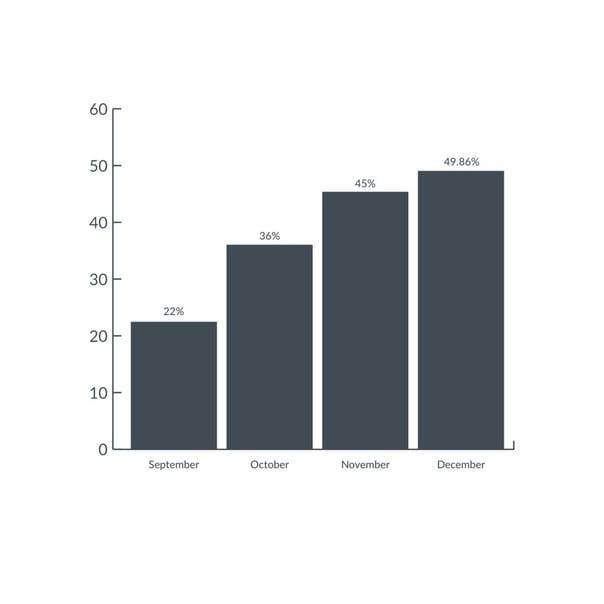 60
50
40
30
20
10
0

22%
36%
45%
49.86%

September
October
November
December